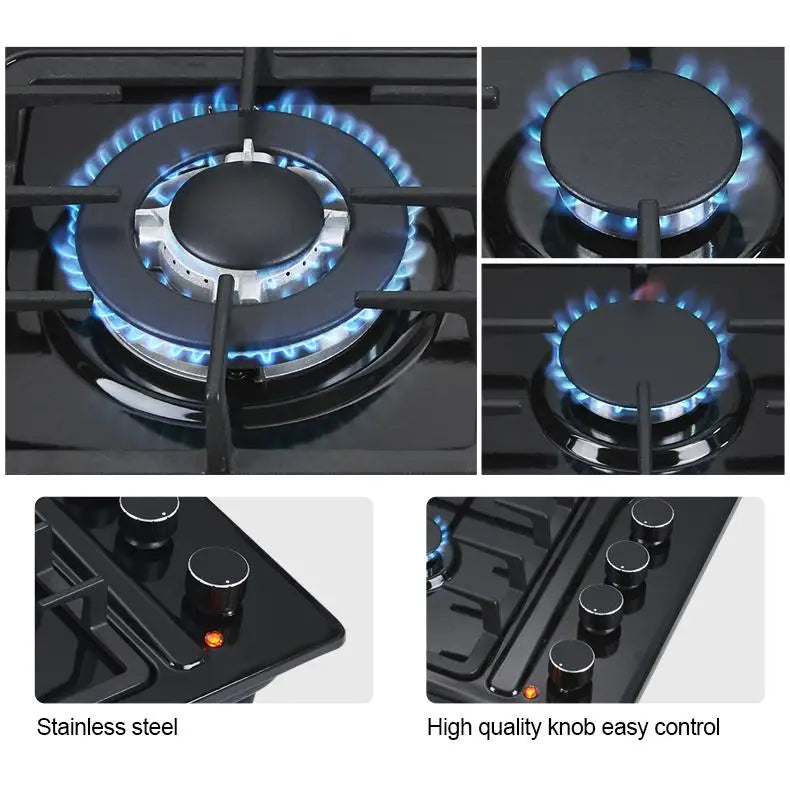 Stainless steel

High quality knob easy control